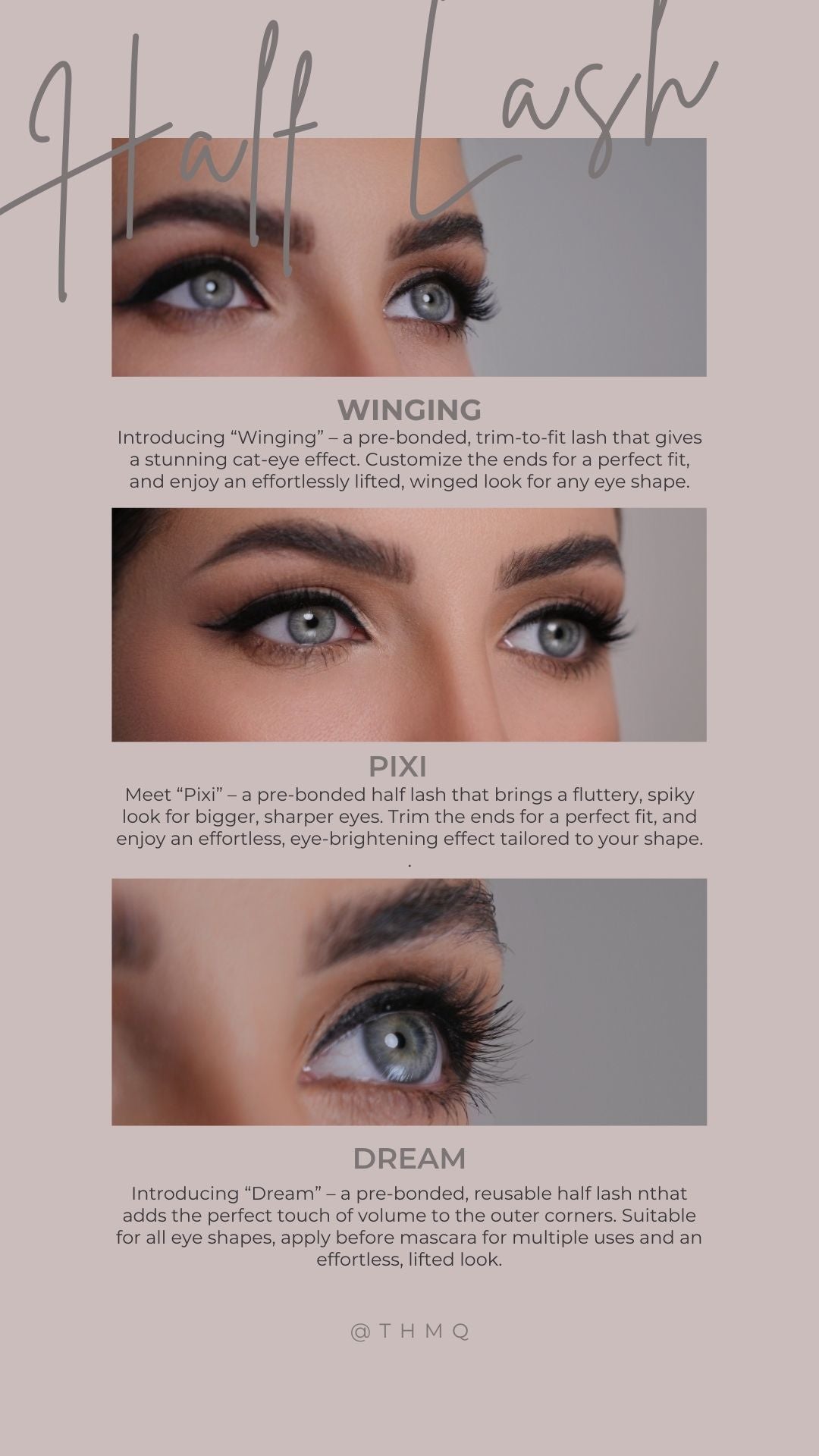 Half Lash

WINGING

Introducing “Winging” – a pre-bonded, trim-to-fit lash that gives a stunning cat-eye effect. Customize the ends for a perfect fit, and enjoy an effortlessly lifted, winged look for any eye shape.

PIXI

Meet “Pixi” – a pre-bonded half lash that brings a fluttery, spiky look for bigger, sharper eyes. Trim the ends for a perfect fit, and enjoy an effortless, eye-brightening effect tailored to your shape.
.

DREAM

Introducing “Dream” – a pre-bonded, reusable half lash nthat adds the perfect touch of volume to the outer corners. Suitable for all eye shapes, apply before mascara for multiple uses and an effortless, lifted look.

@THMQ